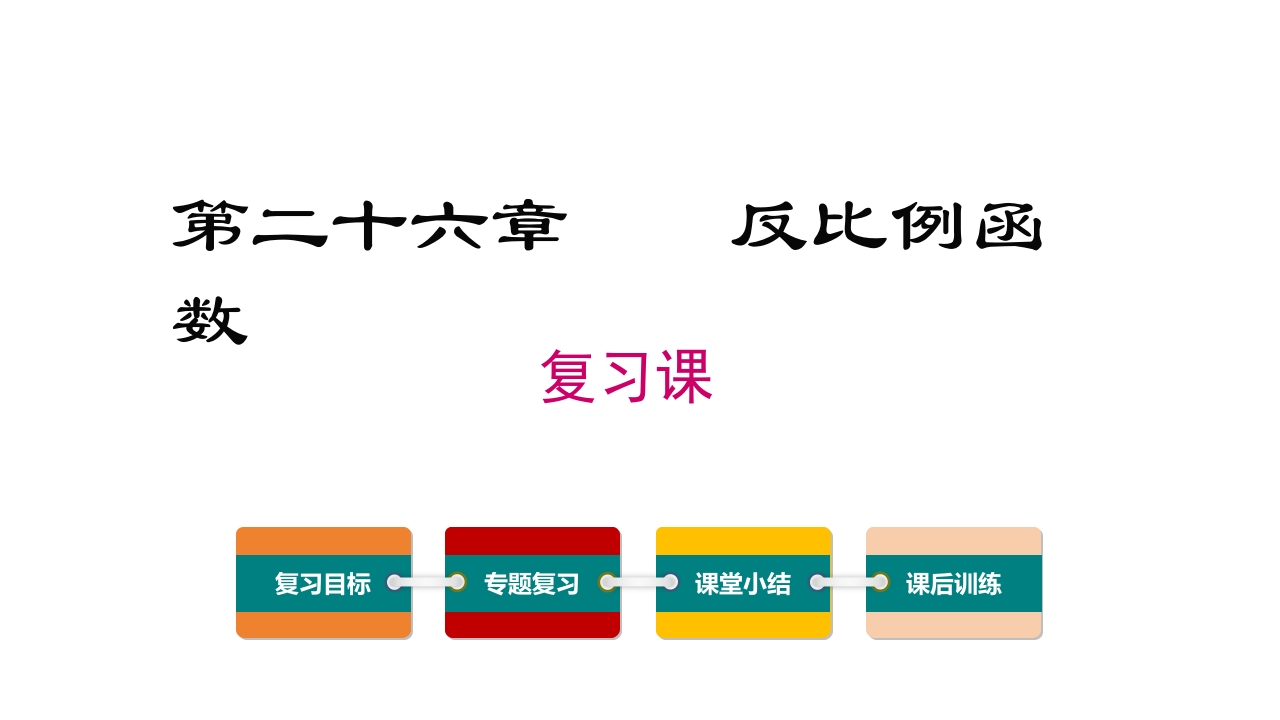 第二十六章　　反比例函数

复习课

复习目标 专题复习 课堂小结 课后训练